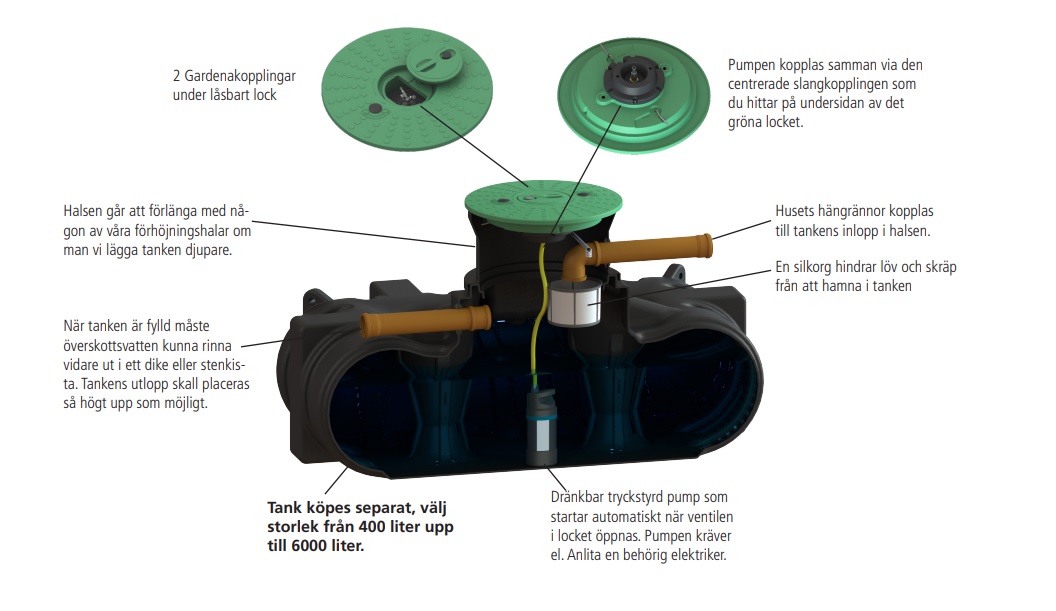 2 Gardenakopplingar under låsbart lock

Pumpen kopplas samman via den centrerade slangkopplingen som du hittar på undersidan av det gröna locket.

Halsen går att förlänga med någon av våra förhöjningshalar om man vi lägga tanken djupare.

Husets hängrännor kopplas till tankens inlopp i halsen.

En silkorg hindrar löv och skräp från att hamna i tanken

När tanken är fylld måste överskottsvatten kunna rinna vidare ut i ett dike eller stenkista. Tankens utlopp skall placeras så högt upp som möjligt.

Tank köpes separat, välj storlek från 400 liter upp till 6000 liter.

Dränkbar tryckstyrd pump som startar automatiskt när ventilen i locket öppnas. Pumpen kräver el. Anlita en behörig elektriker.